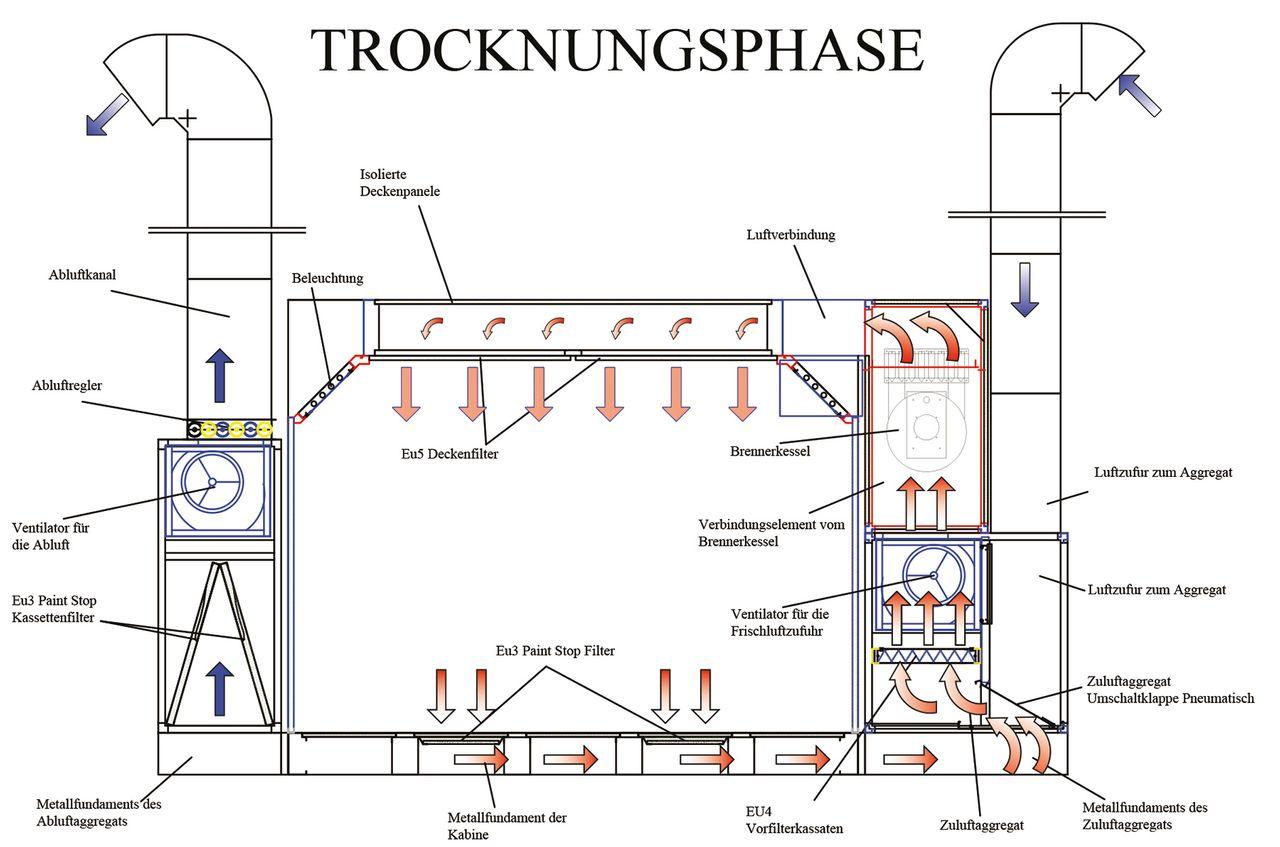 TROCKNUNGSPHASE

Isolierte Deckenpanele

Luftverbindung

Abluftkanal

Beleuchtung

Abluftregler

Eu5 Deckenfilter

Brennerkessel

Luftzufur zum Aggregat

Ventilator für die Abluft

Verbindungselement vom Brennerkessel

Luftzufur zum Aggregat

Eu3 Paint Stop Kassettenfilter

Ventilator für die Frischluftzufuhr

Eu3 Paint Stop Filter

Zuluftaggregat Umschaltklappe Pneumatisch

Metallfundaments des Abluftaggregats

Metallfundament der Kabine

EU4 Vorfilterkassaten

Zuluftaggregat

Metallfundaments des Zuluftaggregats